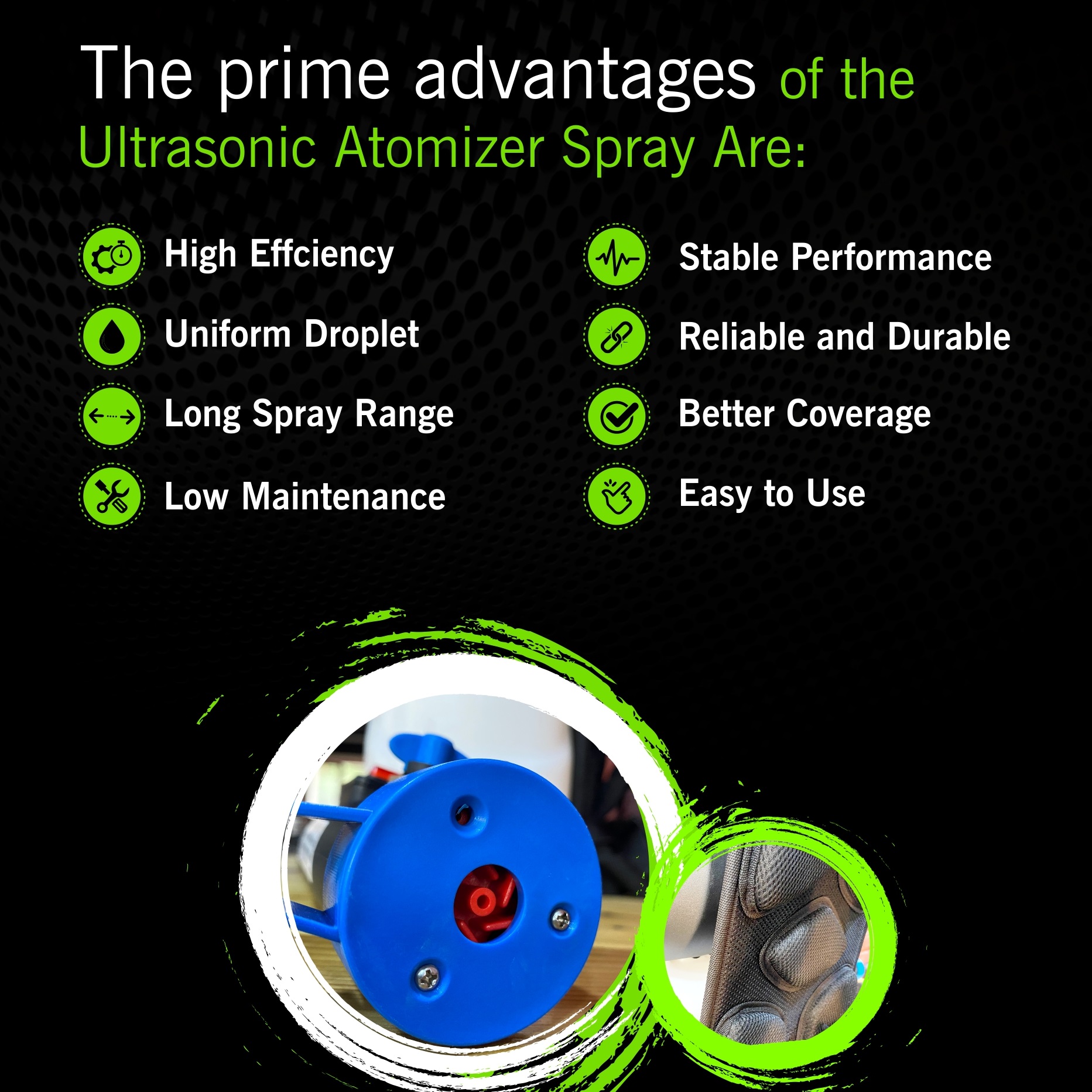 The prime advantages of the Ultrasonic Atomizer Spray Are:

High Effciency

Uniform Droplet

Long Spray Range

Low Maintenance

Stable Performance

Reliable and Durable

Better Coverage

Easy to Use